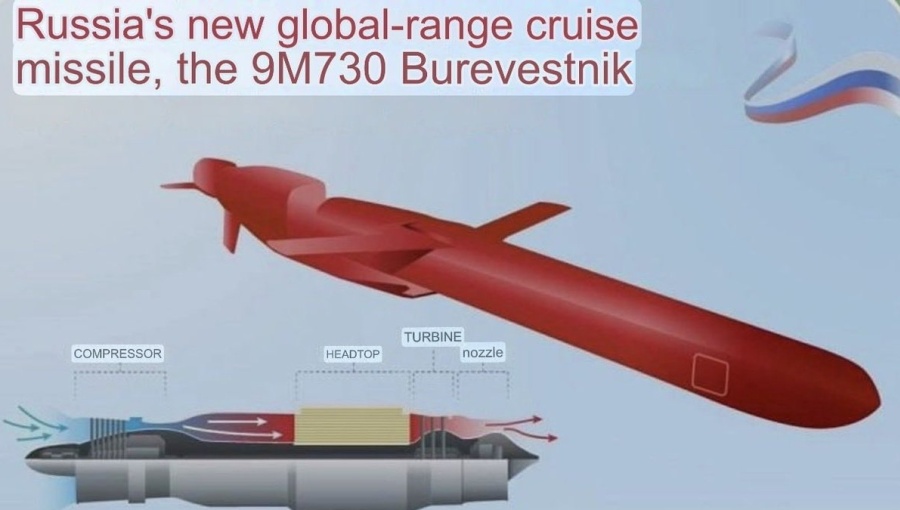 Russia's new global-range cruise missile, the 9M730 Burevestnik

COMPRESSOR

HEADTOP

TURBINE

nozzle