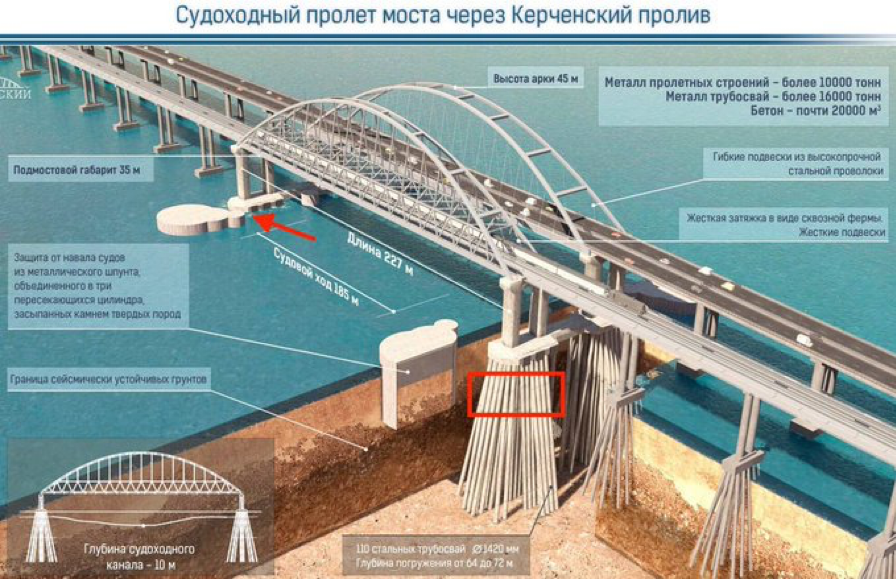 Судоходный пролет моста через Керченский пролив

СКИЙ

Высота арки 45 м

Металл пролетных строений – более 10000 тонн
Металл трубосвай – более 16000 тонн
Бетон – почти 20000 м³

Подмостовой габарит 35 м

Гибкие подвески из высокопрочной стальной проволоки

Жесткая затяжка в виде сквозной фермы.
Жесткие подвески

Длина 227 м

Судовой ход 185 м

Защита от навала судов из металлического шпунта, объединенного в три пересекающихся цилиндра, засыпанных камнем твердых пород

Граница сейсмически устойчивых грунтов

Глубина судоходного канала – 10 м

110 стальных трубосвай ⌀1420 мм
Глубина погружения от 64 до 72 м